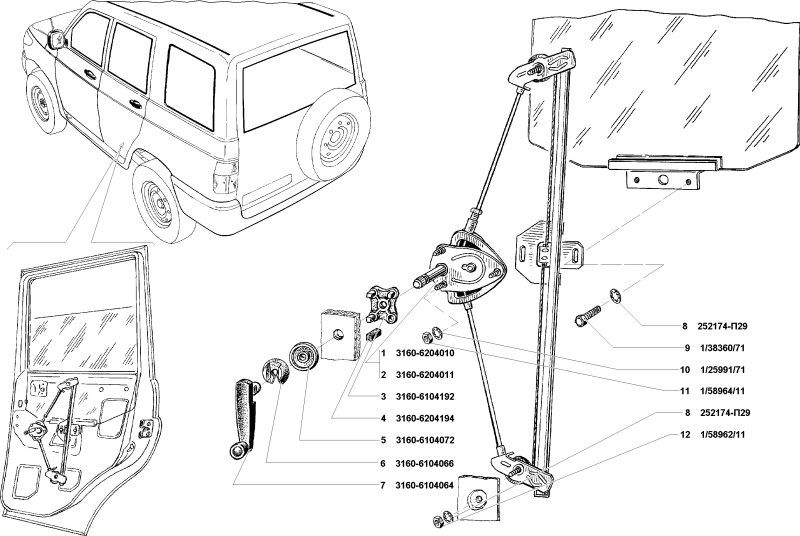 1 3160-6204010
2 3160-6204011
3 3160-6104192
4 3160-6204194
5 3160-6104072
6 3160-6104066
7 3160-6104064
8 252174-П29
9 1/38360/71
10 1/25991/71
11 1/58964/11
8 252174-П29
12 1/58962/11