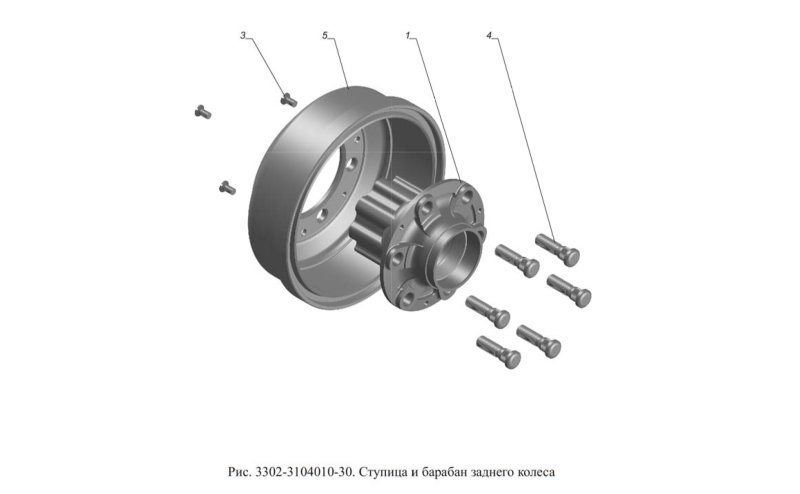 3
5
1
4

Рис. 3302-3104010-30. Ступица и барабан заднего колеса