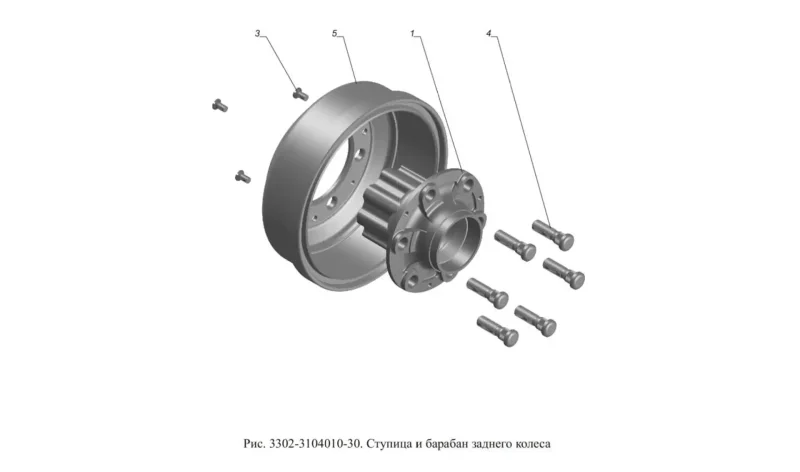 3
5
1
4

Рис. 3302-3104010-30. Ступица и барабан заднего колеса