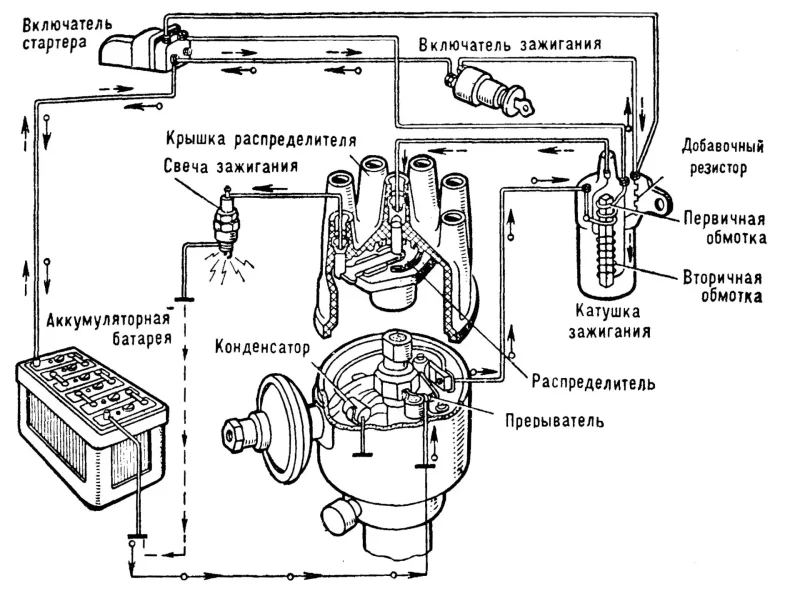 Включатель стартера

Включатель зажигания

Крышка распределителя

Свеча зажигания

Добавочный резистор

Первичная обмотка

Вторичная обмотка

Катушка зажигания

Аккумуляторная батарея

Конденсатор

Распределитель

Прерыватель