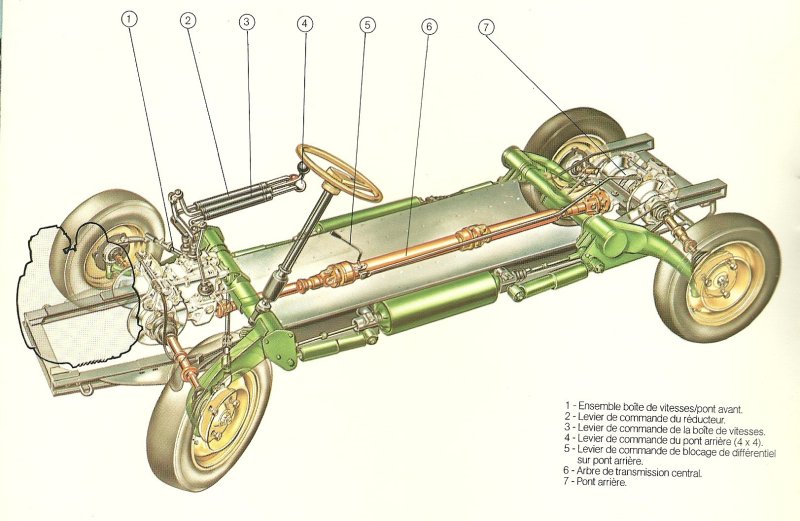 1
2
3
4
5
6
7

1 - Ensemble boîte de vitesses/pont avant.
2 - Levier de commande du réducteur.
3 - Levier de commande de la boîte de vitesses.
4 - Levier de commande du pont arrière (4 x 4).
5 - Levier de commande de blocage de différentiel sur pont arrière.
6 - Arbre de transmission central.
7 - Pont arrière.