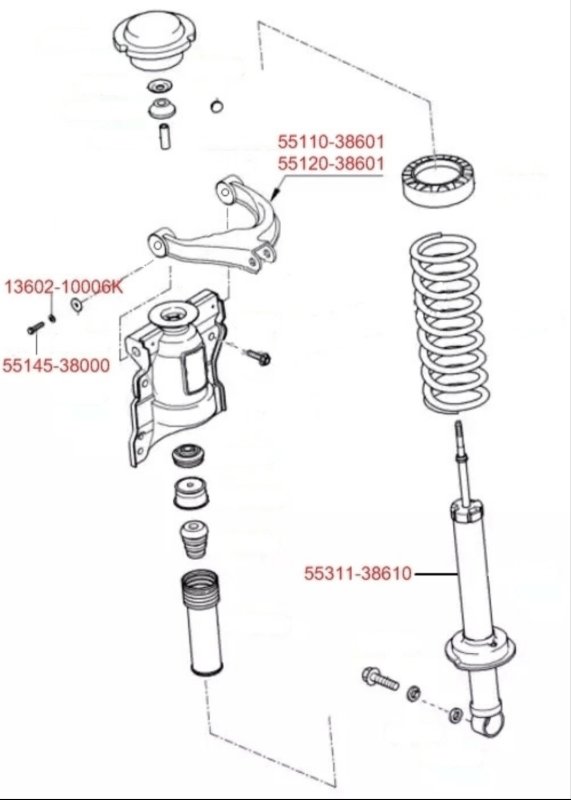 55110-38601
55120-38601

13602-10006K

55145-38000

55311-38610