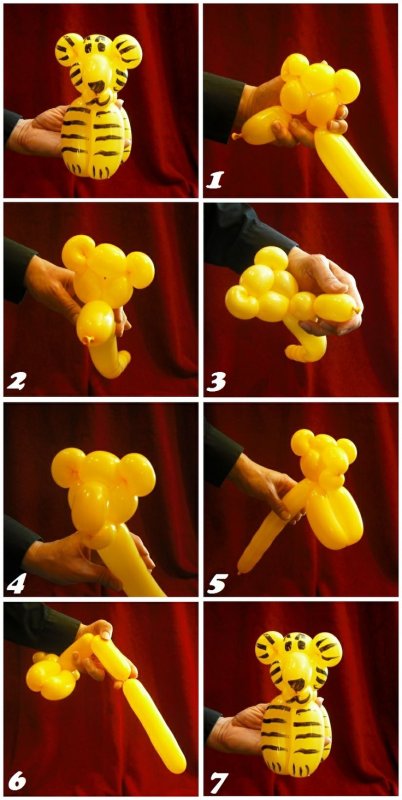 1

2

3

4

5

6

7